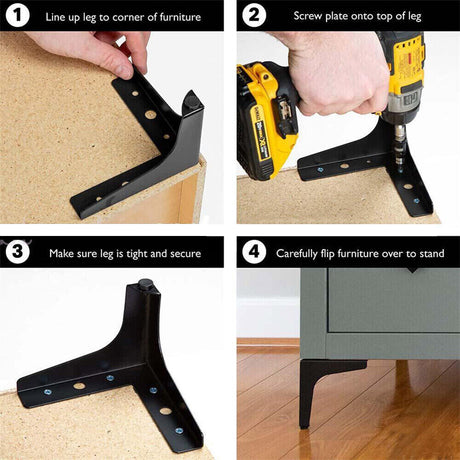 1 Line up leg to corner of furniture

2 Screw plate onto top of leg

DEWALT 20V MAX XR

3 Make sure leg is tight and secure

4 Carefully flip furniture over to stand